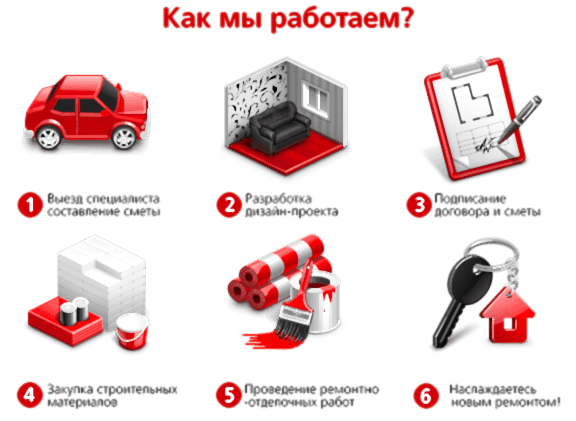 Как мы работаем?

1 Выезд специалиста составление сметы

2 Разработка дизайн-проекта

3 Подписание договора и сметы

4 Закупка строительных материалов

5 Проведение ремонтно -отделочных работ

6 Наслаждаетесь новым ремонтом!